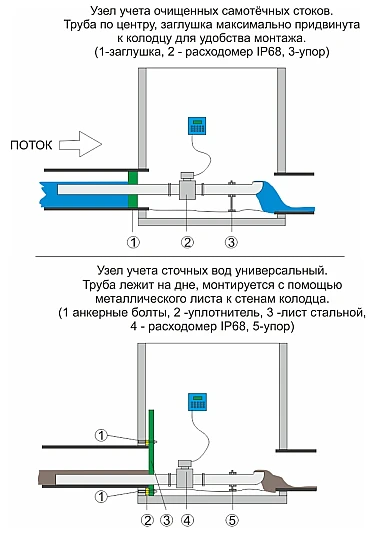 Узел учета очищенных самотёчных стоков.
Труба по центру, заглушка максимально придвинута к колодцу для удобства монтажа.
(1-заглушка, 2 - расходомер IP68, 3-упор)

ПОТОК

①
②
③

Узел учета сточных вод универсальный.
Труба лежит на дне, монтируется с помощью металлического листа к стенам колодца.
(1 анкерные болты, 2 -уплотнитель, 3 -лист стальной, 4 - расходомер IP68, 5-упор)

①
①
②
③
④
⑤